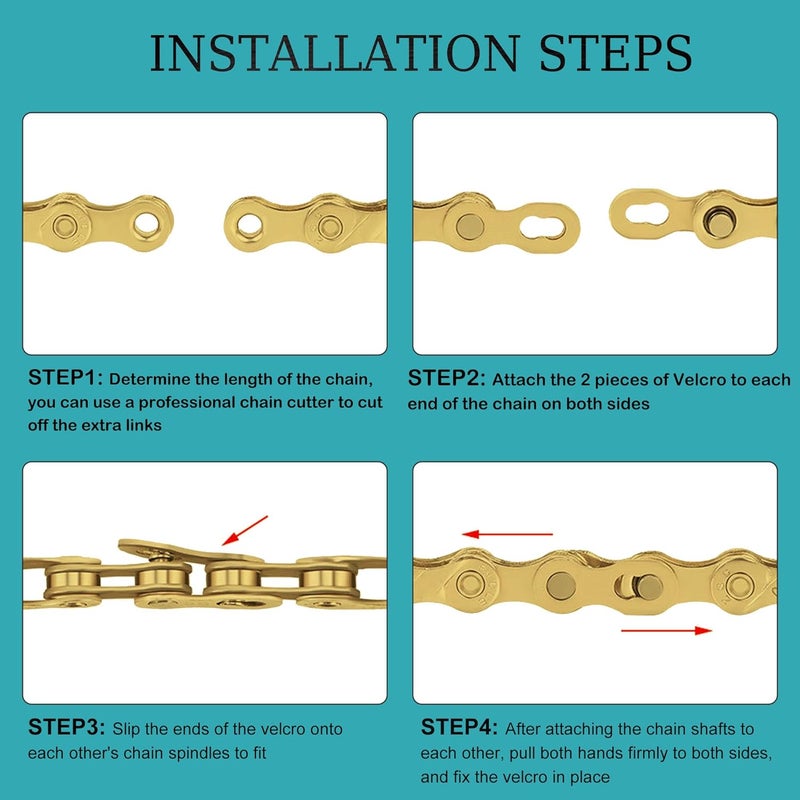 INSTALLATION STEPS

STEP1: Determine the length of the chain, you can use a professional chain cutter to cut off the extra links

STEP2: Attach the 2 pieces of Velcro to each end of the chain on both sides

STEP3: Slip the ends of the velcro onto each other's chain spindles to fit

STEP4: After attaching the chain shafts to each other, pull both hands firmly to both sides, and fix the velcro in place